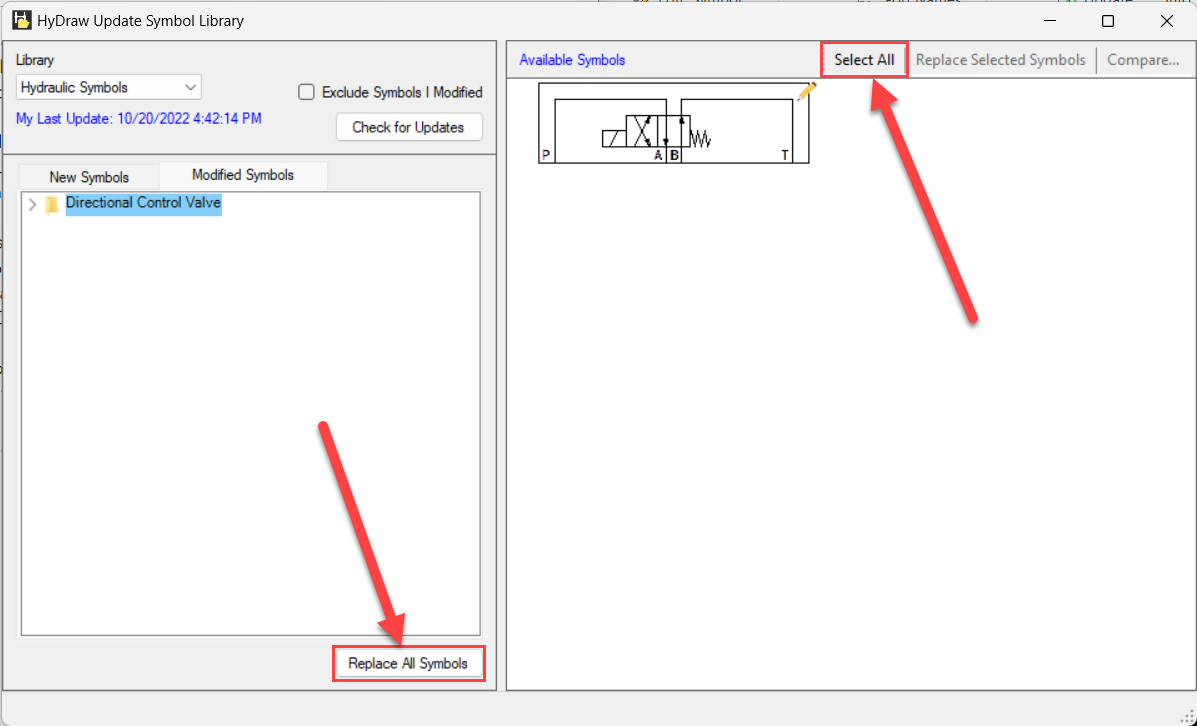 HyDraw Update Symbol Library

Library
Hydraulic Symbols
Exclude Symbols I Modified
My Last Update: 10/20/2022 4:42:14 PM
Check for Updates

New Symbols
Modified Symbols
Directional Control Valve

Replace All Symbols

Available Symbols
Select All
Replace Selected Symbols
Compare...

P
A
B
T