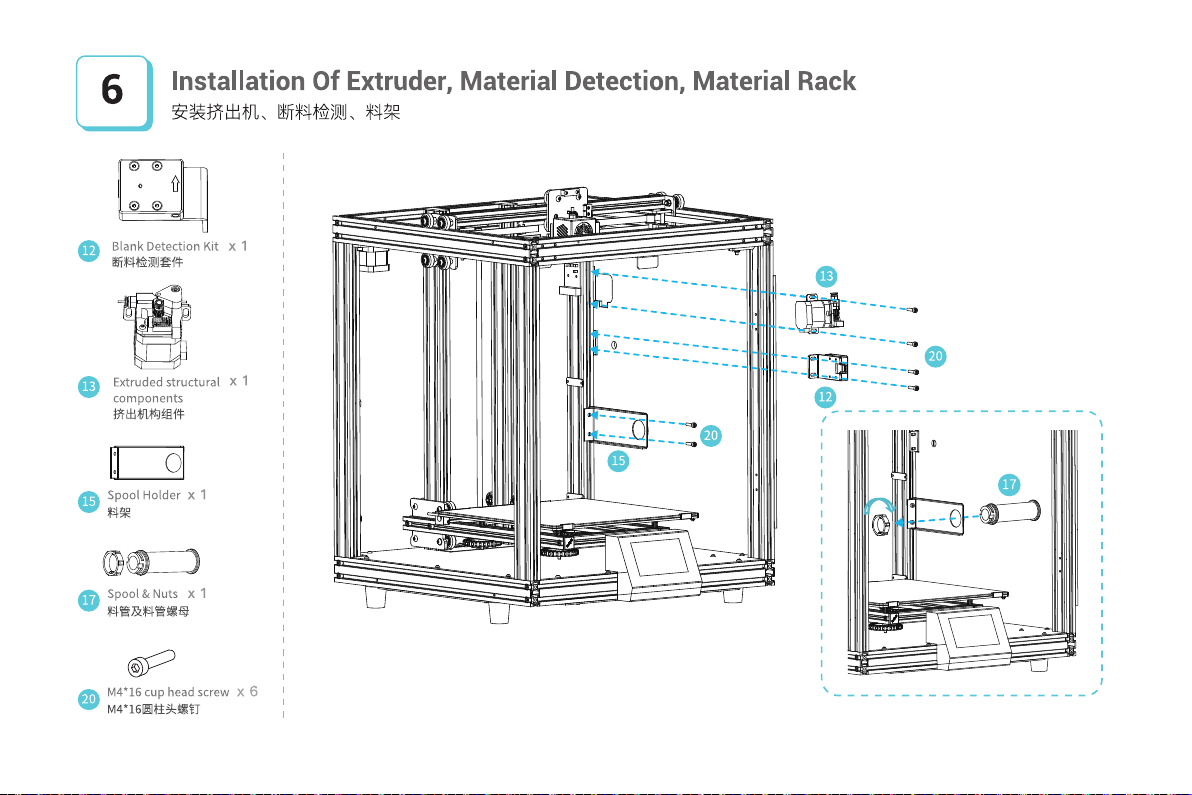 6

Installation Of Extruder, Material Detection, Material Rack
安装挤出机、断料检测、料架

12 Blank Detection Kit x 1
断料检测套件

13 Extruded structural components x 1
挤出机构组件

15 Spool Holder x 1
料架

17 Spool & Nuts x 1
料管及料管螺母

20 M4*16 cup head screw x 6
M4*16圆柱头螺钉

13

20

12

20

15

17