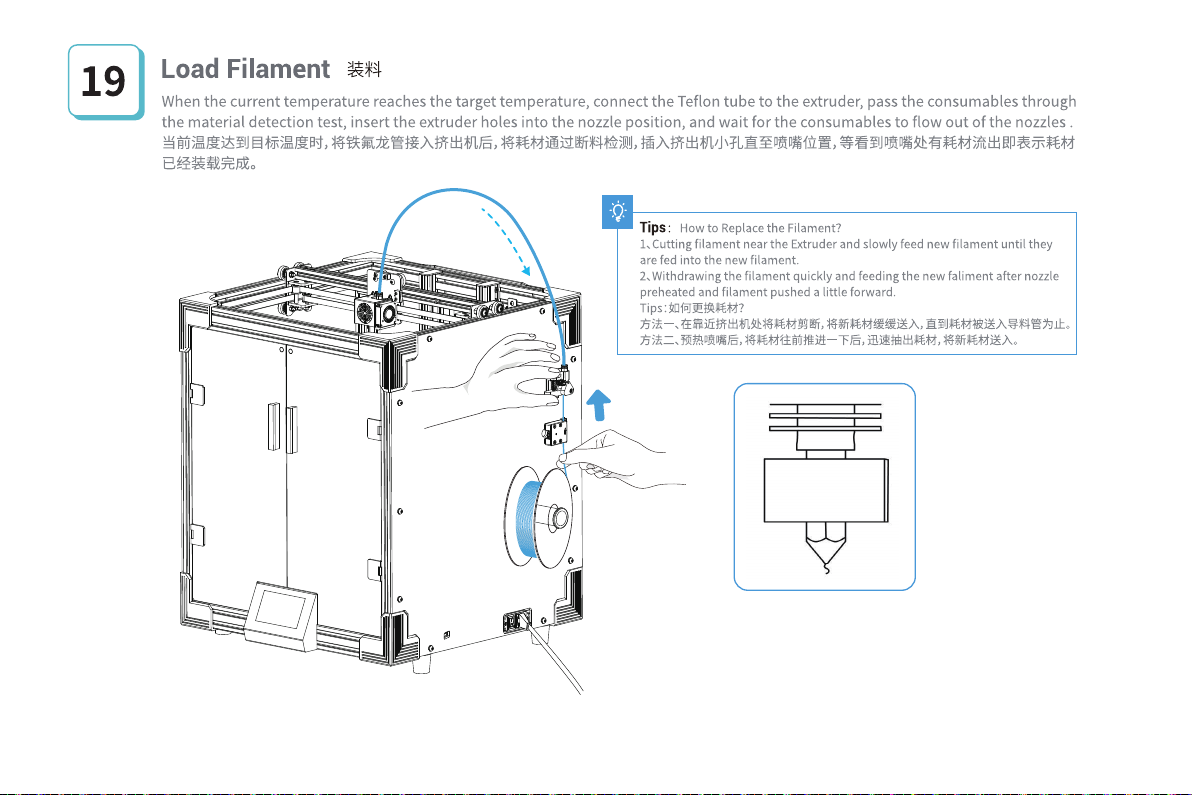 19

Load Filament 装料

When the current temperature reaches the target temperature, connect the Teflon tube to the extruder, pass the consumables through the material detection test, insert the extruder holes into the nozzle position, and wait for the consumables to flow out of the nozzles .
当前温度达到目标温度时，将铁氟龙管接入挤出机后，将耗材通过断料检测，插入挤出机小孔直至喷嘴位置，等看到喷嘴处有耗材流出即表示耗材已经装载完成。

Tips: How to Replace the Filament?
1、Cutting filament near the Extruder and slowly feed new filament until they are fed into the new filament.
2、Withdrawing the filament quickly and feeding the new faliment after nozzle preheated and filament pushed a little forward.
Tips：如何更换耗材？
方法一、在靠近挤出机处将耗材剪断，将新耗材缓缓送入，直到耗材被送入导料管为止。
方法二、预热喷嘴后，将耗材往前推进一下后，迅速抽出耗材，将新耗材送入。