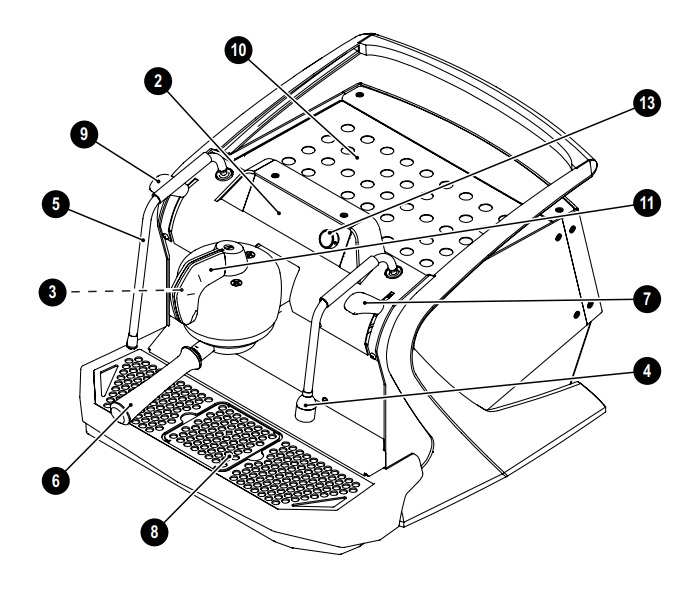 10
2
13
9
5
11
3
7
4
6
8