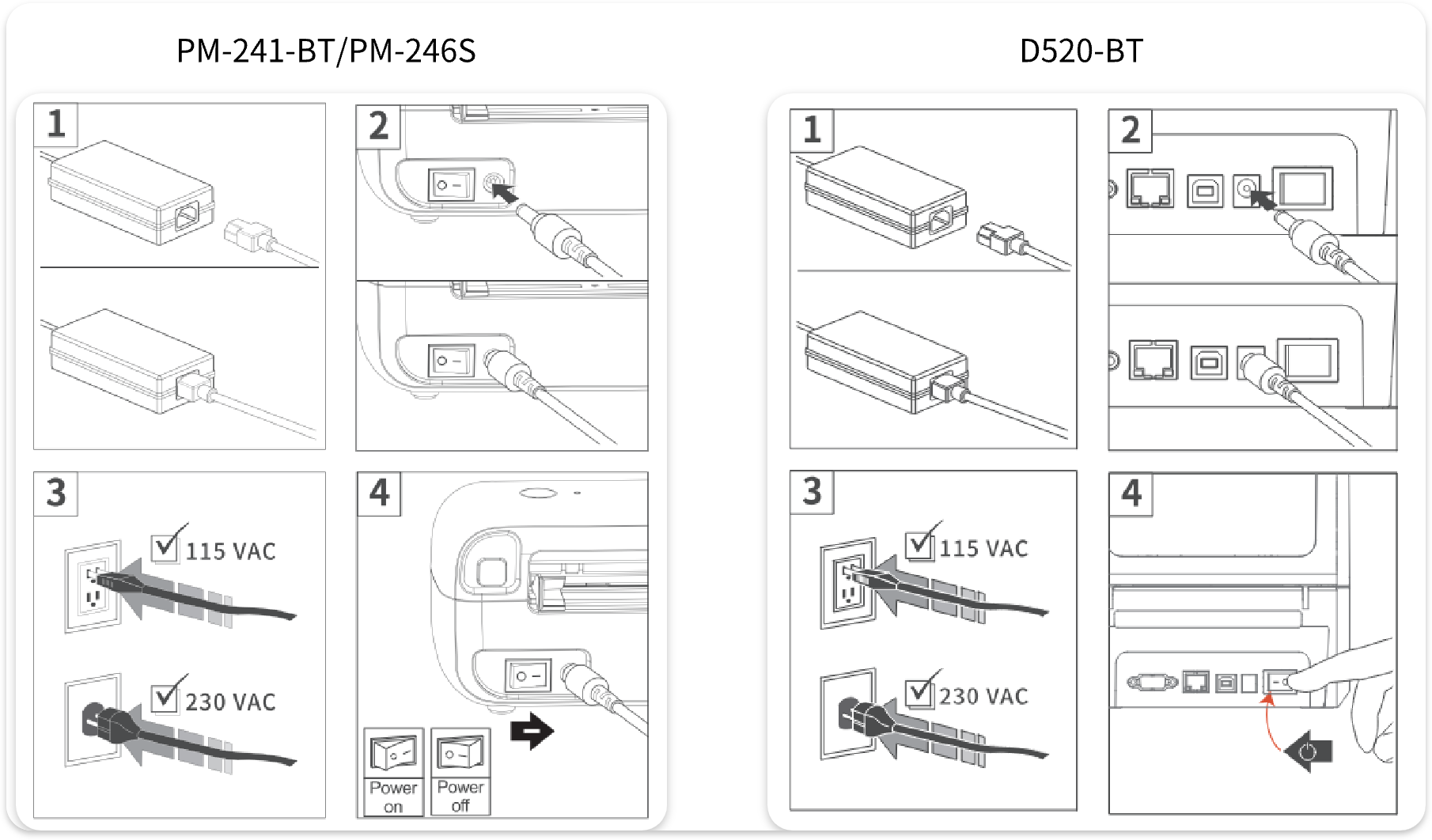 PM-241-BT/PM-246S

1

2

3

115 VAC

230 VAC

4

Power on

Power off

D520-BT

1

2

3

115 VAC

230 VAC

4