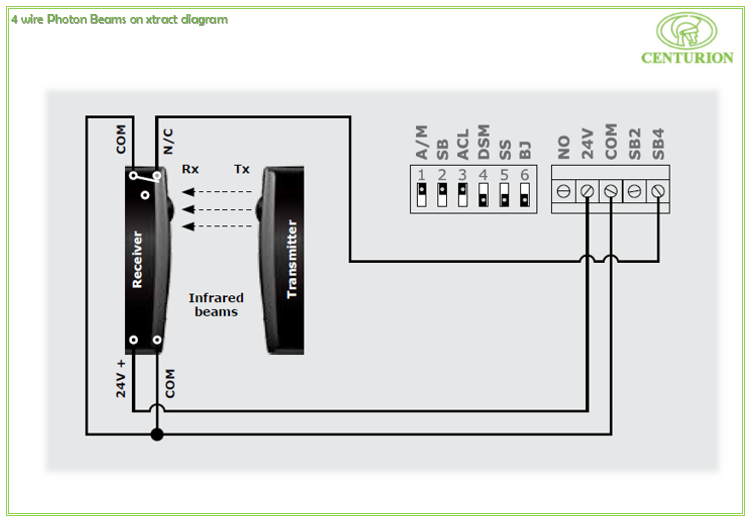 4 wire Photon Beams on xtract diagram

CENTURION

COM
N/C
Rx
Tx
Receiver
Transmitter
Infrared beams
24V +
COM

A/M SB ACL DSM SS BJ
1 2 3 4 5 6

NO 24V COM SB2 SB4