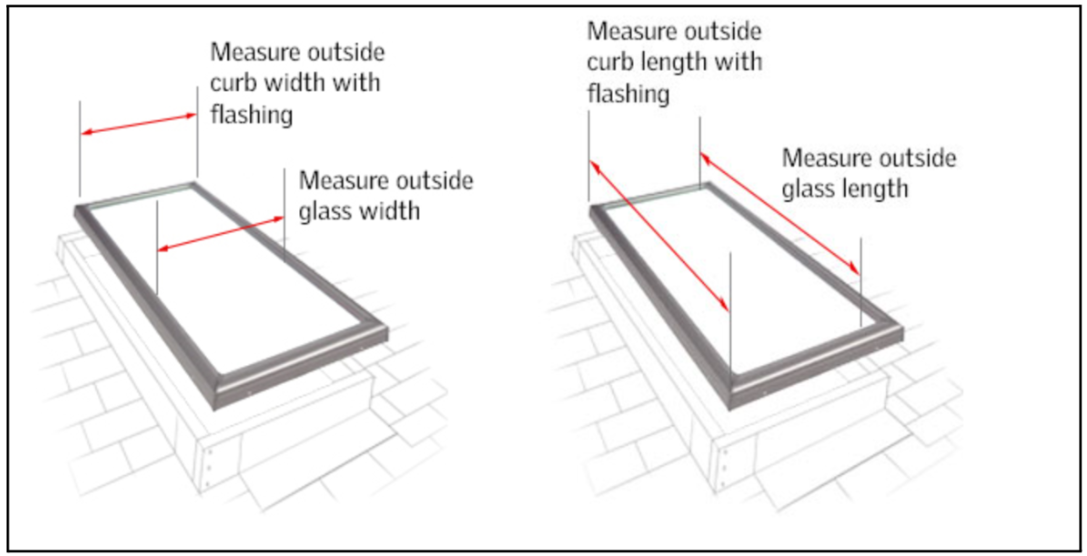 Measure outside curb width with flashing

Measure outside glass width

Measure outside curb length with flashing

Measure outside glass length