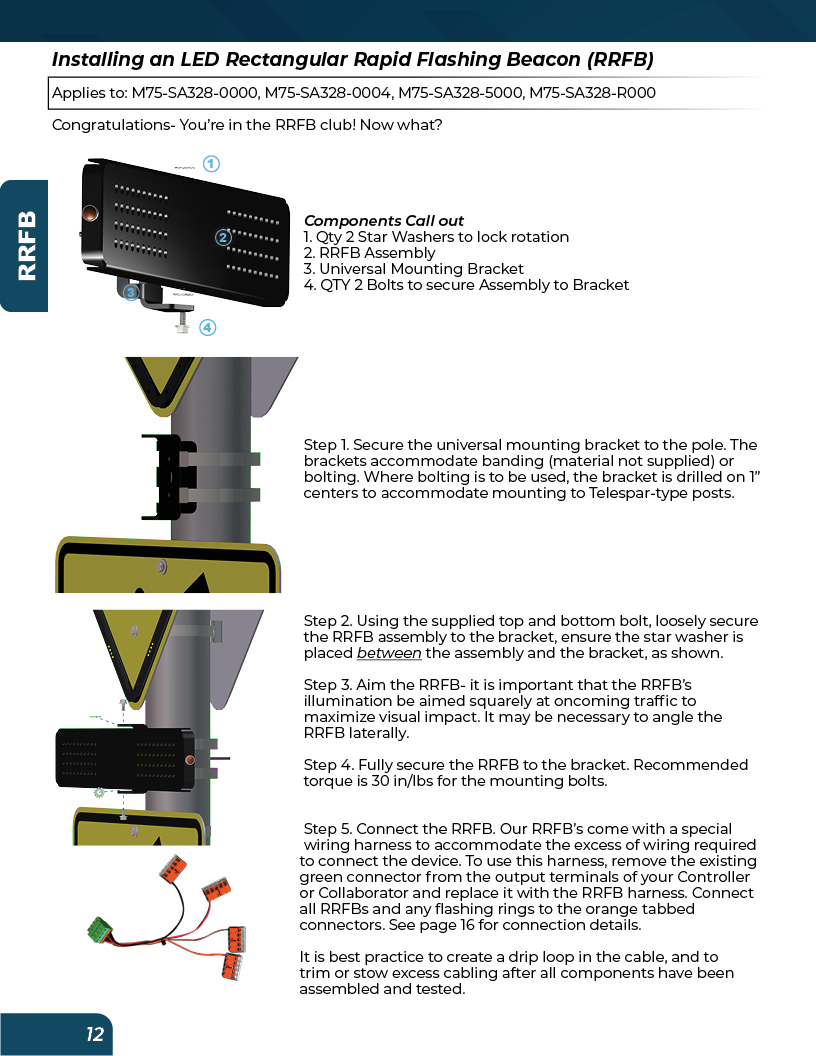 Installing an LED Rectangular Rapid Flashing Beacon (RRFB)

Applies to: M75-SA328-0000, M75-SA328-0004, M75-SA328-5000, M75-SA328-R000

Congratulations- You're in the RRFB club! Now what?

RRFB

1
2
3
4

Components Call out
1. Qty 2 Star Washers to lock rotation
2. RRFB Assembly
3. Universal Mounting Bracket
4. QTY 2 Bolts to secure Assembly to Bracket

Step 1. Secure the universal mounting bracket to the pole. The brackets accommodate banding (material not supplied) or bolting. Where bolting is to be used, the bracket is drilled on 1" centers to accommodate mounting to Telespar-type posts.

Step 2. Using the supplied top and bottom bolt, loosely secure the RRFB assembly to the bracket, ensure the star washer is placed between the assembly and the bracket, as shown.

Step 3. Aim the RRFB- it is important that the RRFB's illumination be aimed squarely at oncoming traffic to maximize visual impact. It may be necessary to angle the RRFB laterally.

Step 4. Fully secure the RRFB to the bracket. Recommended torque is 30 in/lbs for the mounting bolts.

Step 5. Connect the RRFB. Our RRFB's come with a special wiring harness to accommodate the excess of wiring required to connect the device. To use this harness, remove the existing green connector from the output terminals of your Controller or Collaborator and replace it with the RRFB harness. Connect all RRFBs and any flashing rings to the orange tabbed connectors. See page 16 for connection details.

It is best practice to create a drip loop in the cable, and to trim or stow excess cabling after all components have been assembled and tested.

12