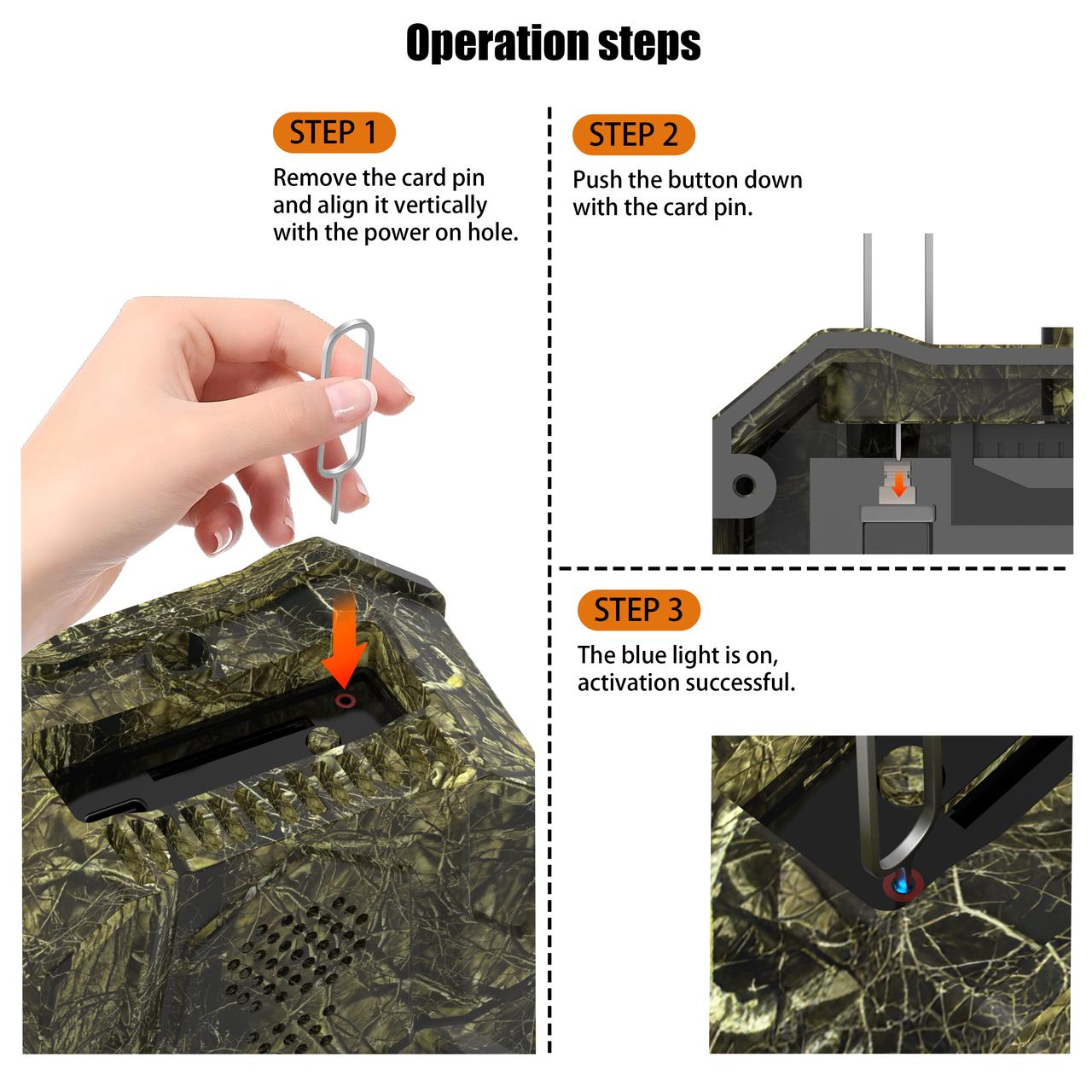 Operation steps

STEP 1

Remove the card pin and align it vertically with the power on hole.

STEP 2

Push the button down with the card pin.

STEP 3

The blue light is on, activation successful.