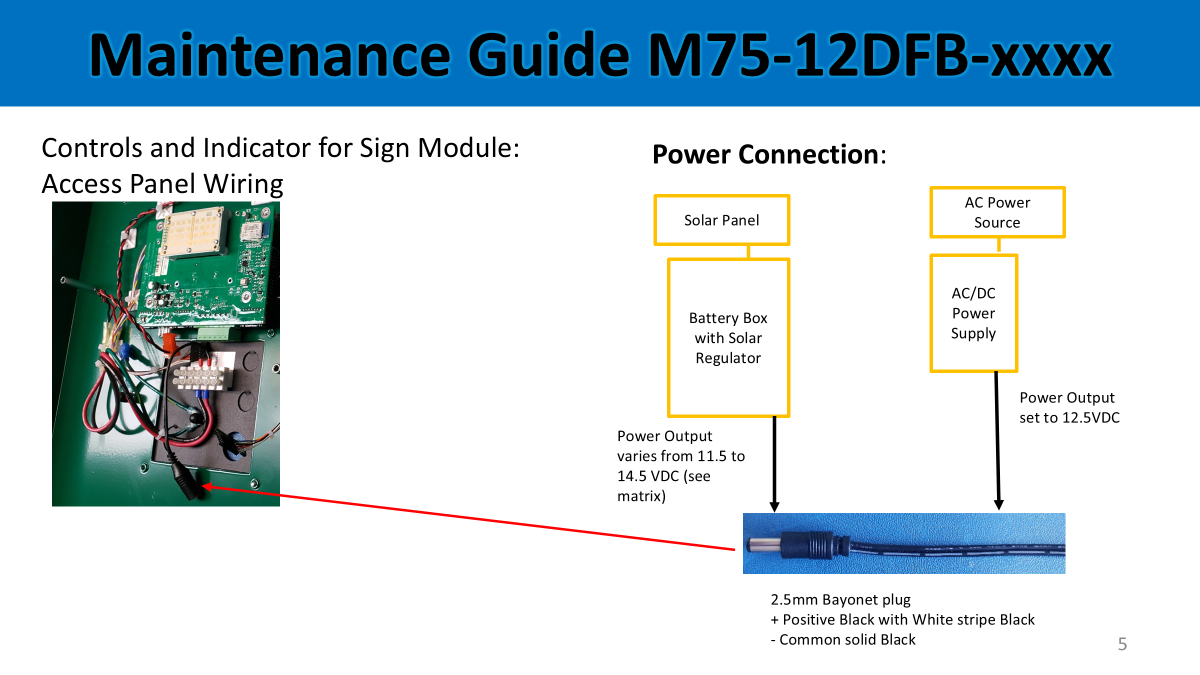 Maintenance Guide M75-12DFB-xxxx

Controls and Indicator for Sign Module: Access Panel Wiring

Power Connection:

Solar Panel

Battery Box with Solar Regulator

Power Output varies from 11.5 to 14.5 VDC (see matrix)

AC Power Source

AC/DC Power Supply

Power Output set to 12.5VDC

2.5mm Bayonet plug
+ Positive Black with White stripe Black
- Common solid Black

5