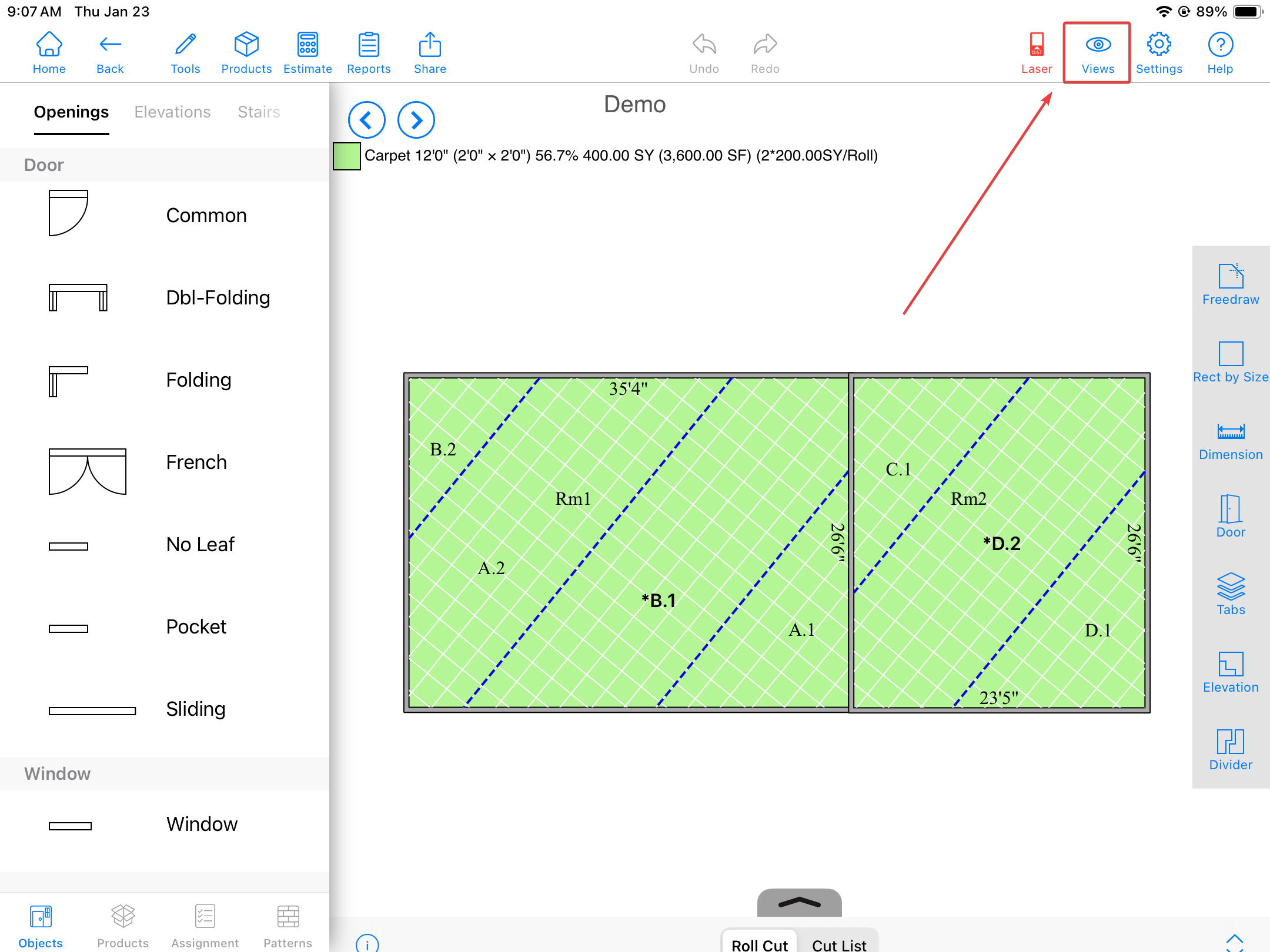 9:07 AM Thu Jan 23
89%

Home Back Tools Products Estimate Reports Share Undo Redo Laser Views Settings Help

Openings Elevations Stairs

Door

Common

Dbl-Folding

Folding

French

No Leaf

Pocket

Sliding

Window

Window

Objects Products Assignment Patterns

Demo

Carpet 12'0" (2'0" × 2'0") 56.7% 400.00 SY (3,600.00 SF) (2*200.00SY/Roll)

35'4"

B.2

Rm1

A.2

*B.1

A.1

26'6"

C.1

Rm2

*D.2

D.1

26'6"

23'5"

Freedraw

Rect by Size

Dimension

Door

Tabs

Elevation

Divider

Roll Cut Cut List