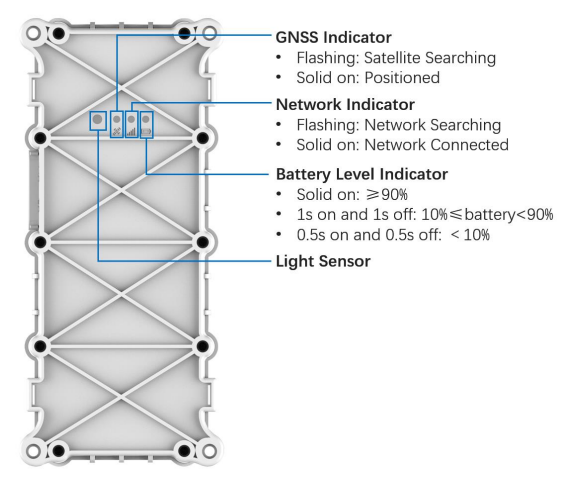 GNSS Indicator
• Flashing: Satellite Searching
• Solid on: Positioned

Network Indicator
• Flashing: Network Searching
• Solid on: Network Connected

Battery Level Indicator
• Solid on: ≥90%
• 1s on and 1s off: 10%≤battery<90%
• 0.5s on and 0.5s off: < 10%

Light Sensor