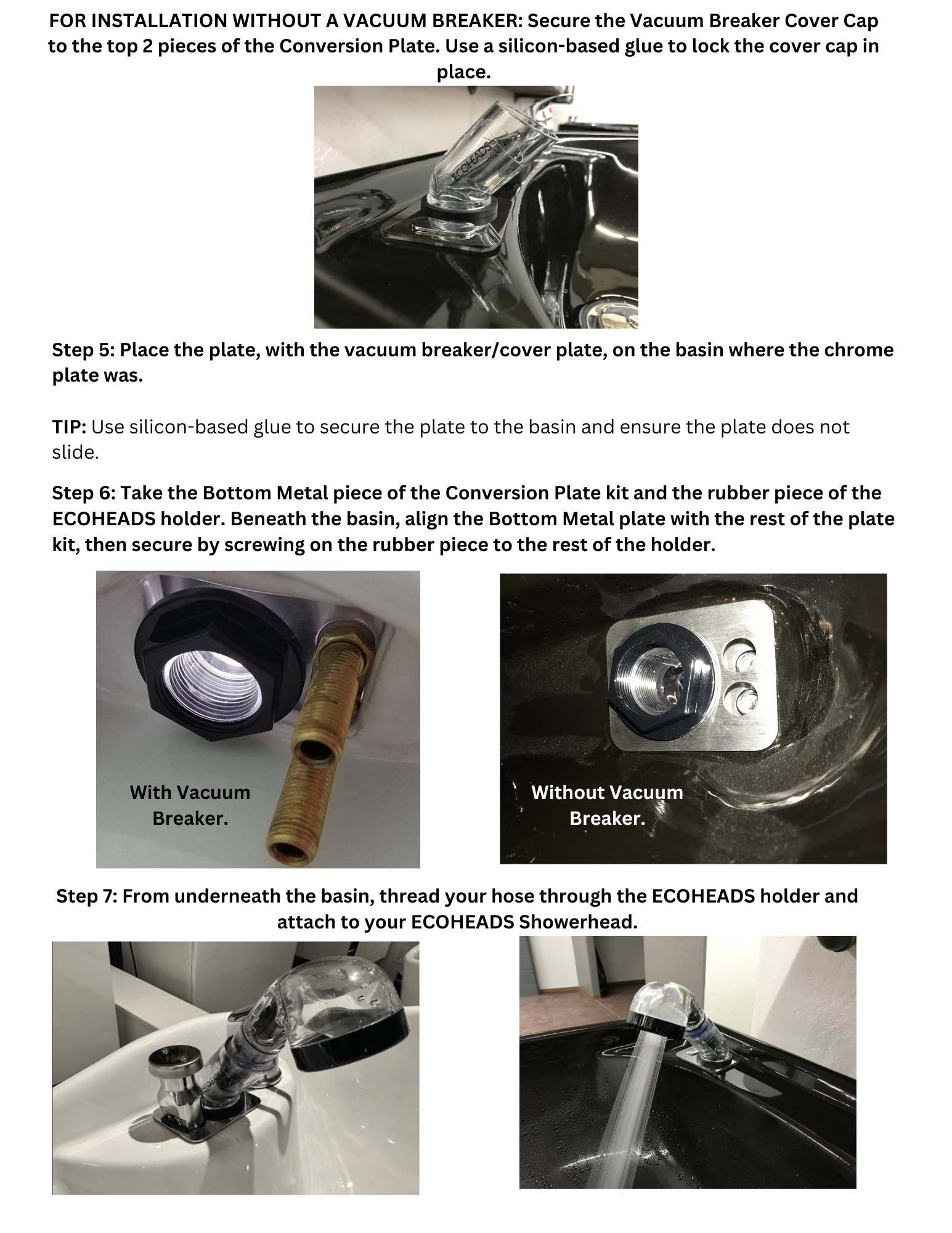 FOR INSTALLATION WITHOUT A VACUUM BREAKER: Secure the Vacuum Breaker Cover Cap to the top 2 pieces of the Conversion Plate. Use a silicon-based glue to lock the cover cap in place.

ECOHEADS

Step 5: Place the plate, with the vacuum breaker/cover plate, on the basin where the chrome plate was.

TIP: Use silicon-based glue to secure the plate to the basin and ensure the plate does not slide.

Step 6: Take the Bottom Metal piece of the Conversion Plate kit and the rubber piece of the ECOHEADS holder. Beneath the basin, align the Bottom Metal plate with the rest of the plate kit, then secure by screwing on the rubber piece to the rest of the holder.

With Vacuum Breaker.

Without Vacuum Breaker.

Step 7: From underneath the basin, thread your hose through the ECOHEADS holder and attach to your ECOHEADS Showerhead.