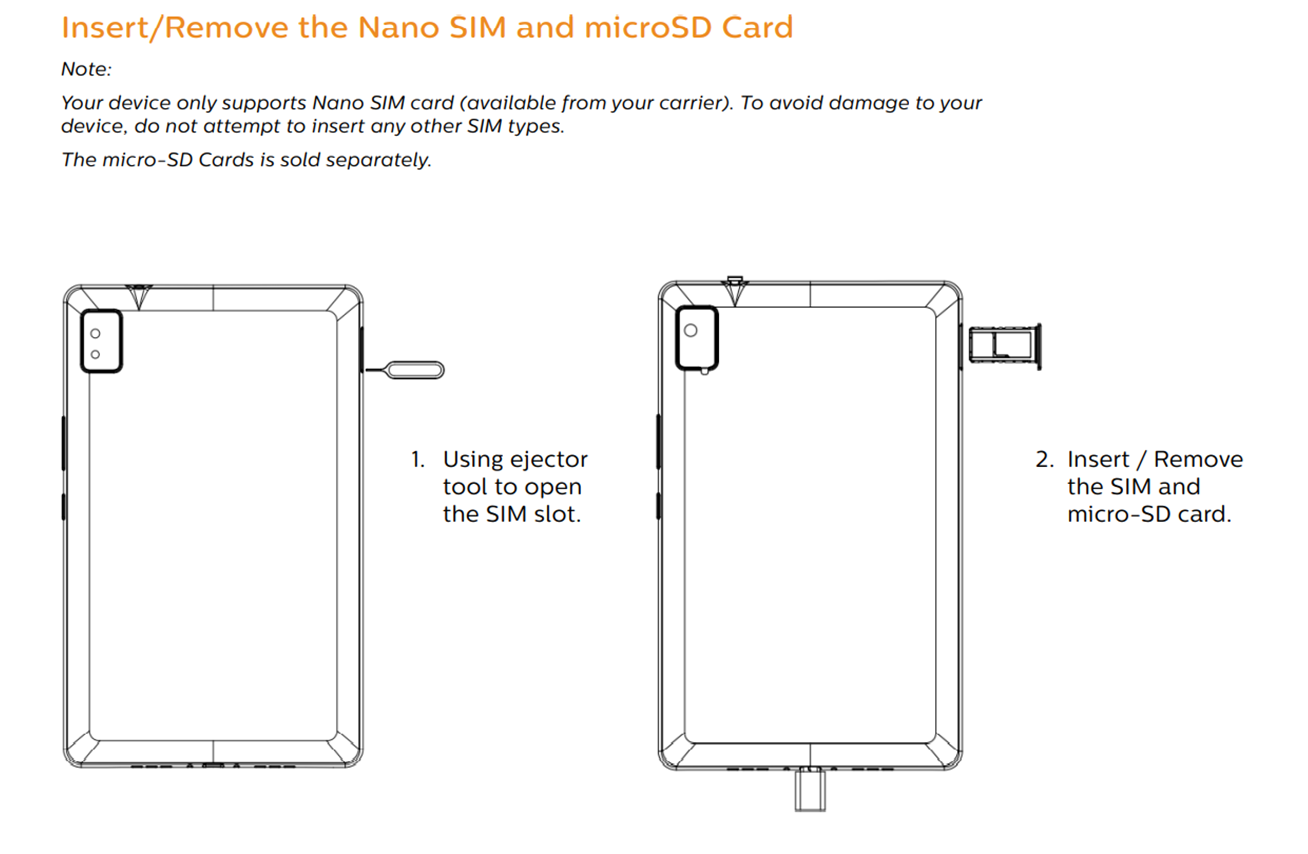 Insert/Remove the Nano SIM and microSD Card

Note:

Your device only supports Nano SIM card (available from your carrier). To avoid damage to your device, do not attempt to insert any other SIM types.

The micro-SD Cards is sold separately.

1. Using ejector tool to open the SIM slot.

2. Insert / Remove the SIM and micro-SD card.