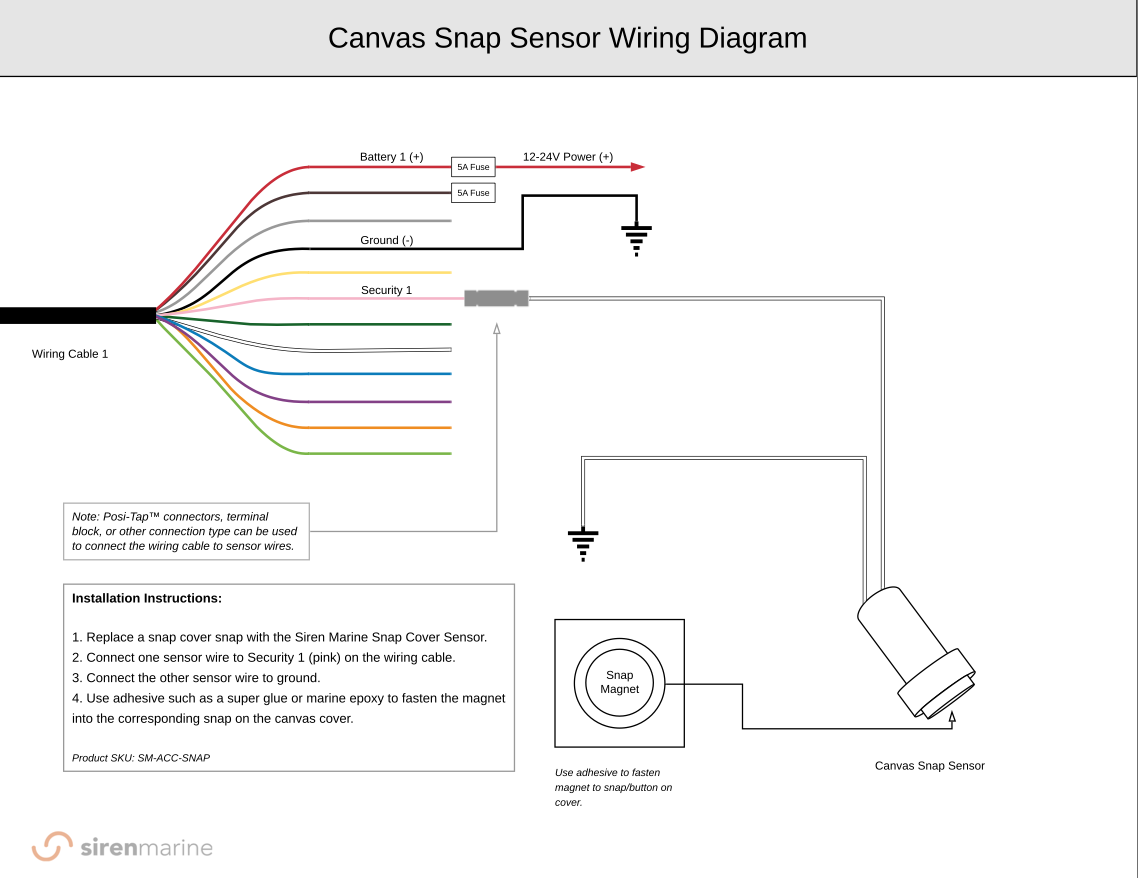 Canvas Snap Sensor Wiring Diagram

Battery 1 (+)

5A Fuse

12-24V Power (+)

5A Fuse

Ground (-)

Security 1

Wiring Cable 1

Note: Posi-Tap™ connectors, terminal block, or other connection type can be used to connect the wiring cable to sensor wires.

Installation Instructions:

1. Replace a snap cover snap with the Siren Marine Snap Cover Sensor.
2. Connect one sensor wire to Security 1 (pink) on the wiring cable.
3. Connect the other sensor wire to ground.
4. Use adhesive such as a super glue or marine epoxy to fasten the magnet into the corresponding snap on the canvas cover.

Product SKU: SM-ACC-SNAP

Snap Magnet

Use adhesive to fasten magnet to snap/button on cover.

Canvas Snap Sensor

sirenmarine