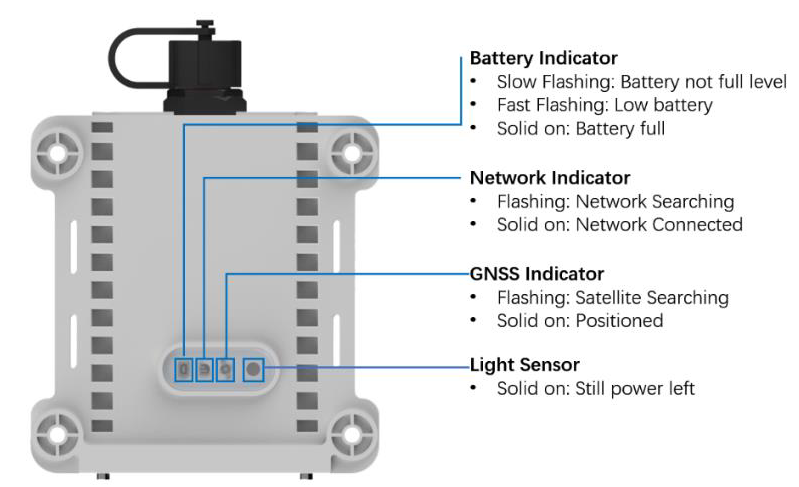 Battery Indicator
• Slow Flashing: Battery not full level
• Fast Flashing: Low battery
• Solid on: Battery full

Network Indicator
• Flashing: Network Searching
• Solid on: Network Connected

GNSS Indicator
• Flashing: Satellite Searching
• Solid on: Positioned

Light Sensor
• Solid on: Still power left