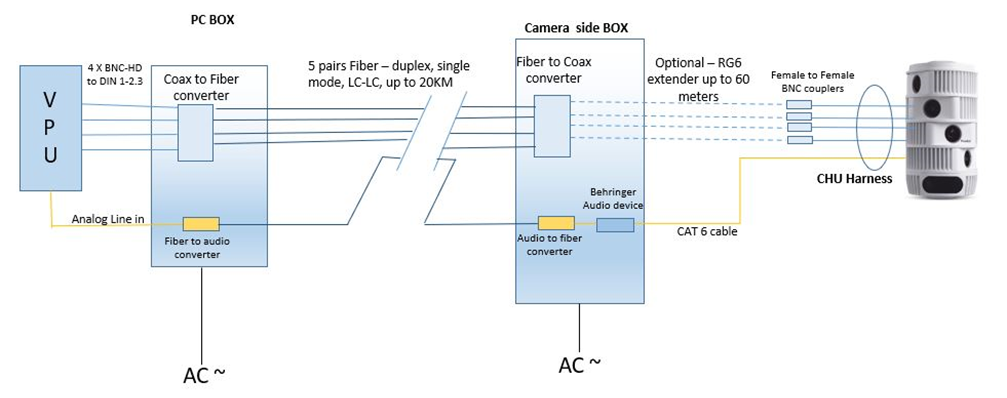 PC BOX

Camera side BOX

V
P
U

4 X BNC-HD to DIN 1-2.3

Coax to Fiber converter

5 pairs Fiber – duplex, single mode, LC-LC, up to 20KM

Fiber to Coax converter

Optional – RG6 extender up to 60 meters

Female to Female BNC couplers

CHU Harness

Analog Line in

Fiber to audio converter

Behringer Audio device

Audio to fiber converter

CAT 6 cable

AC ~

AC ~