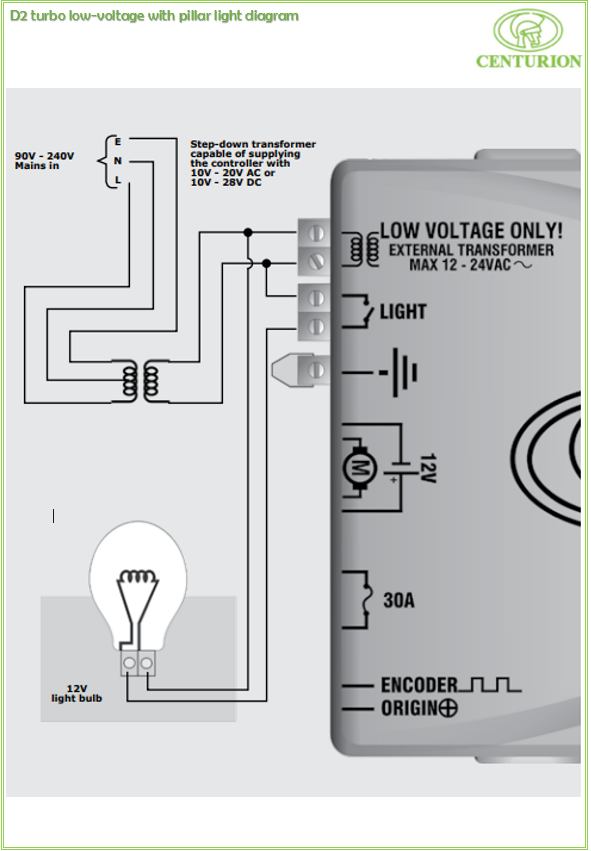 D2 turbo low-voltage with pillar light diagram

CENTURION

90V - 240V Mains in

E
N
L

Step-down transformer capable of supplying the controller with 10V - 20V AC or 10V - 28V DC

LOW VOLTAGE ONLY!
EXTERNAL TRANSFORMER
MAX 12 - 24VAC ~

LIGHT

M

12V

+

30A

ENCODER

ORIGIN

12V light bulb