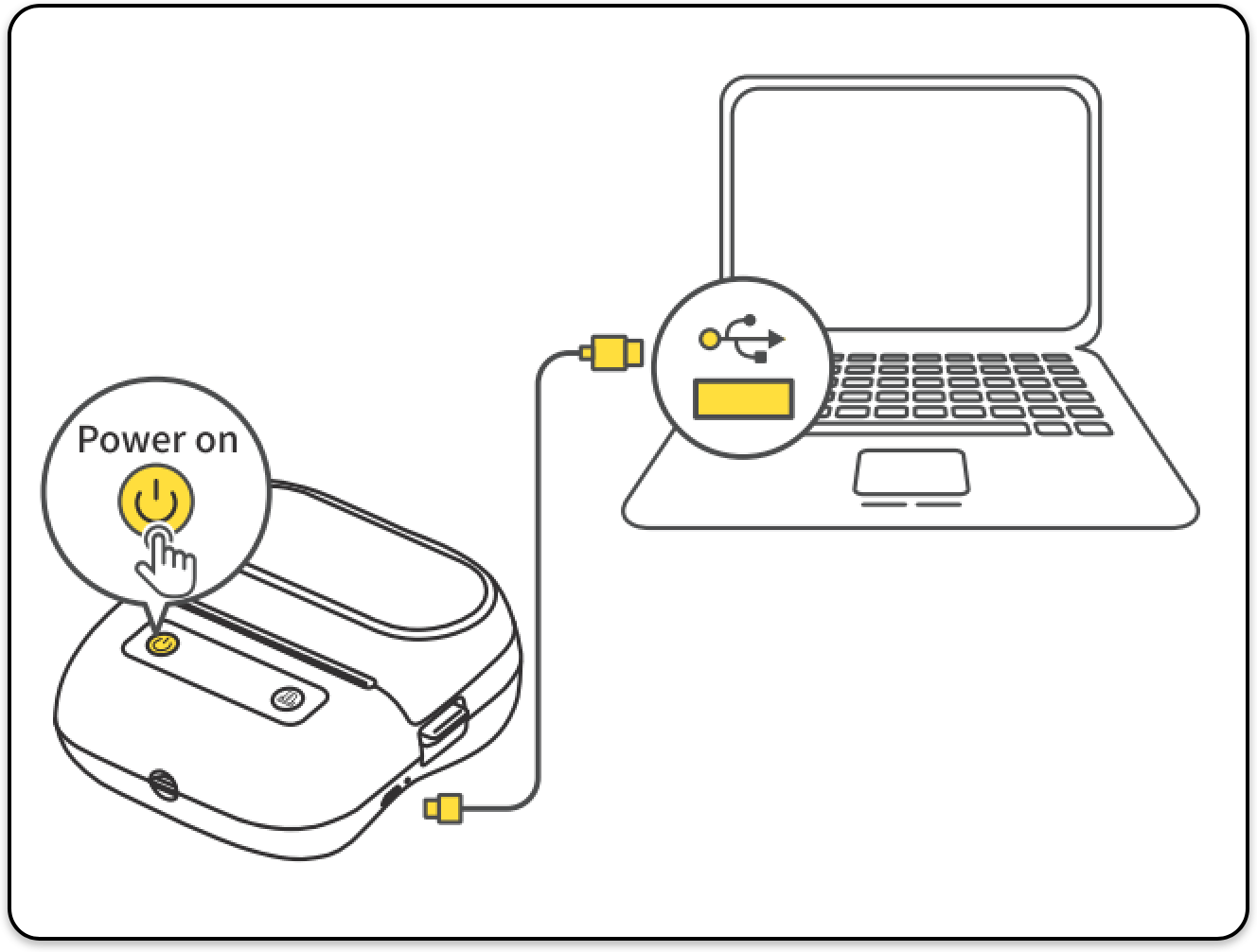 Power on