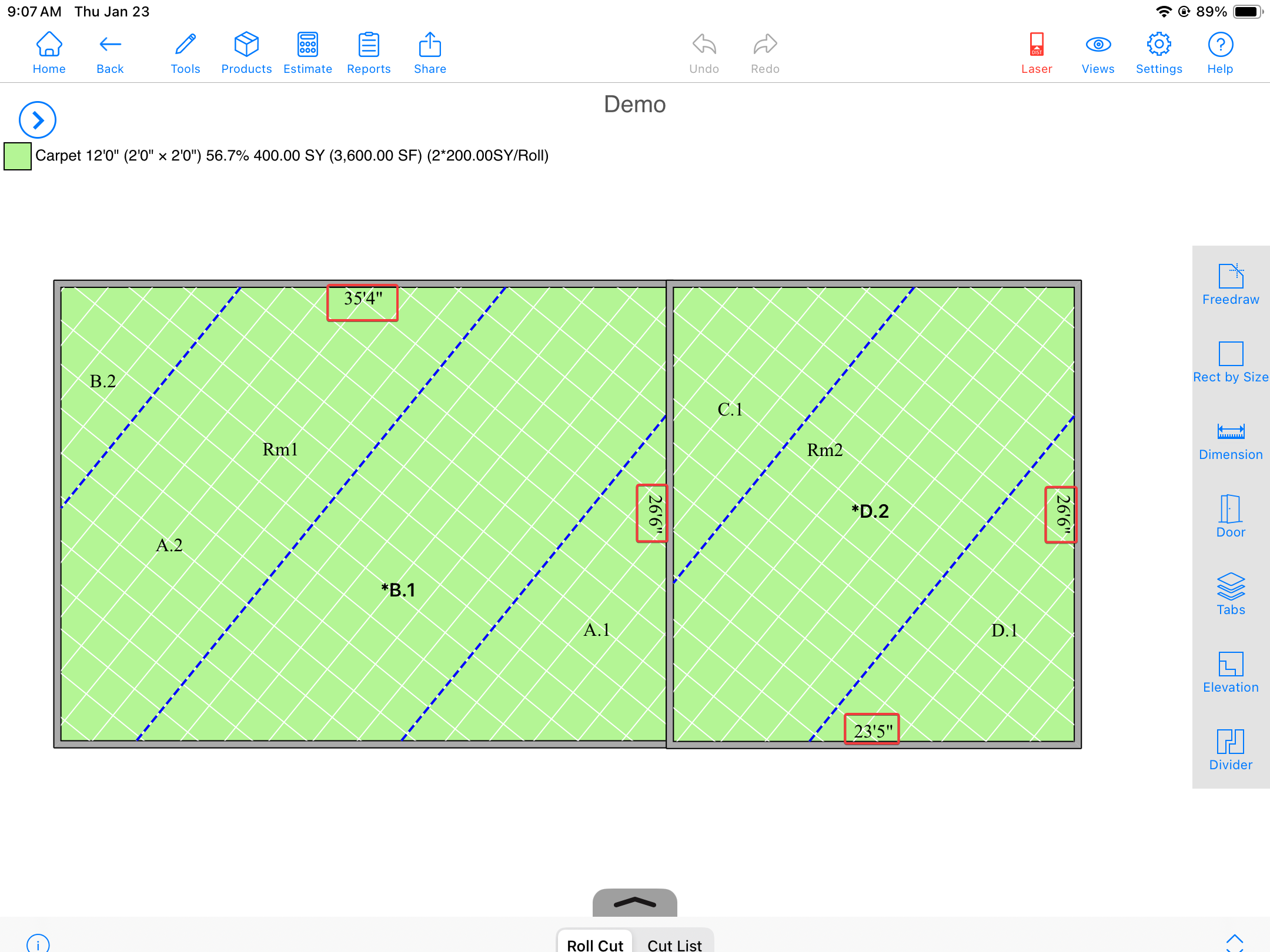 9:07 AM Thu Jan 23

89%

Home
Back
Tools
Products
Estimate
Reports
Share
Undo
Redo
Laser
Views
Settings
Help

Demo

Carpet 12'0" (2'0" × 2'0") 56.7% 400.00 SY (3,600.00 SF) (2*200.00SY/Roll)

35'4"

B.2

Rm1

A.2

*B.1

A.1

26'6"

C.1

Rm2

*D.2

D.1

26'6"

23'5"

Freedraw
Rect by Size
Dimension
Door
Tabs
Elevation
Divider

Roll Cut
Cut List