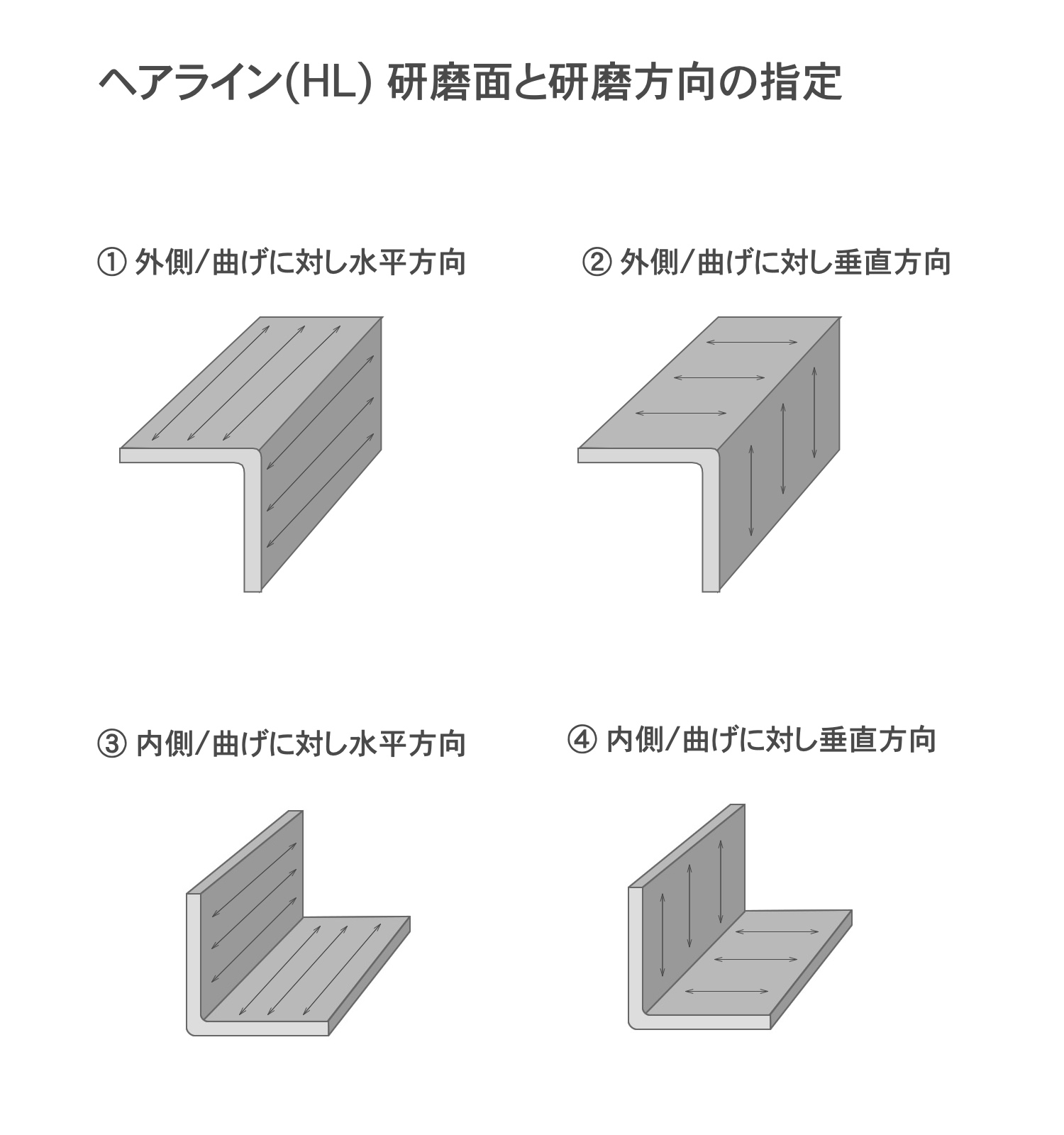 ヘアライン(HL) 研磨面と研磨方向の指定

① 外側/曲げに対し水平方向

② 外側/曲げに対し垂直方向

③ 内側/曲げに対し水平方向

④ 内側/曲げに対し垂直方向