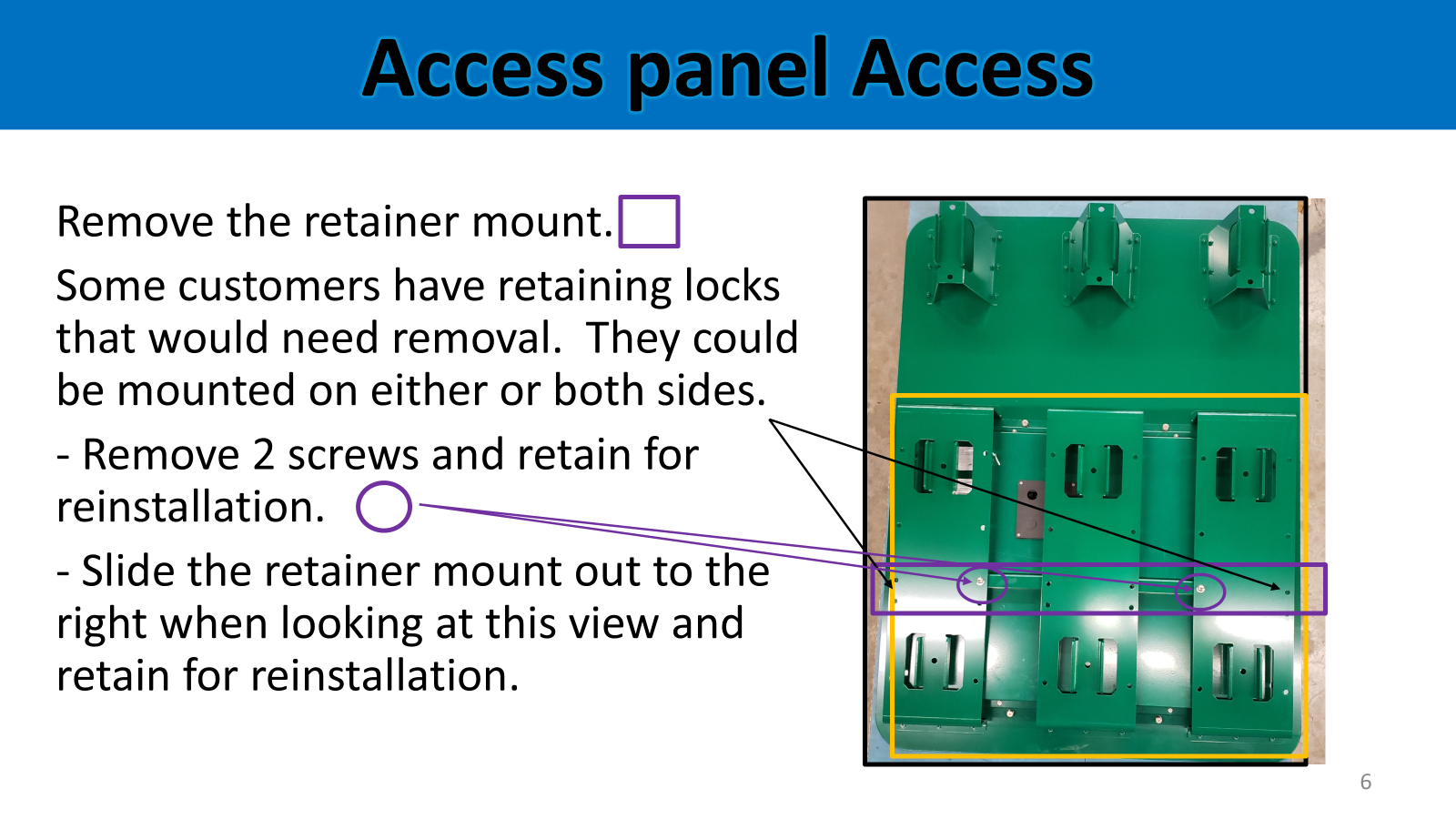 Access panel Access

Remove the retainer mount.

Some customers have retaining locks that would need removal.  They could be mounted on either or both sides.

- Remove 2 screws and retain for reinstallation.

- Slide the retainer mount out to the right when looking at this view and retain for reinstallation.

6