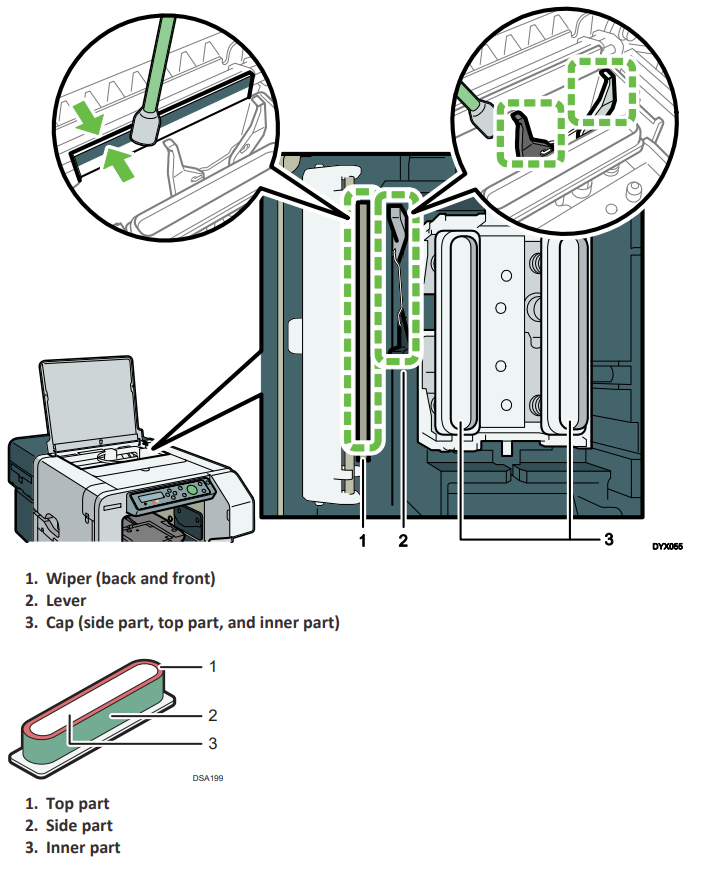 1
2
3
DYX065

1. Wiper (back and front)
2. Lever
3. Cap (side part, top part, and inner part)

1
2
3
DSA199

1. Top part
2. Side part
3. Inner part