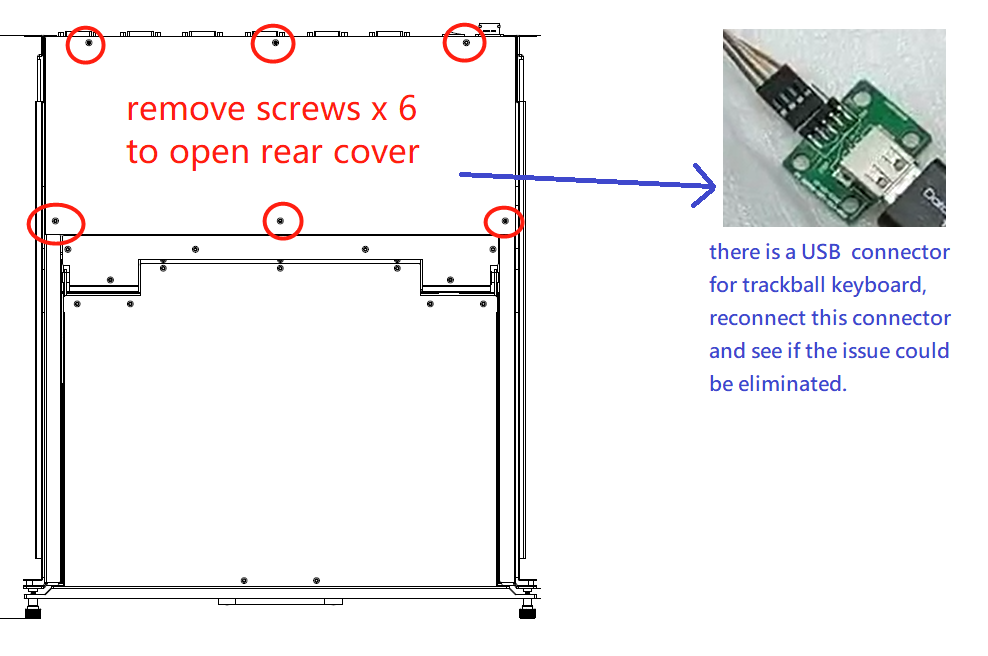 remove screws x 6
to open rear cover

there is a USB connector for trackball keyboard, reconnect this connector and see if the issue could be eliminated.