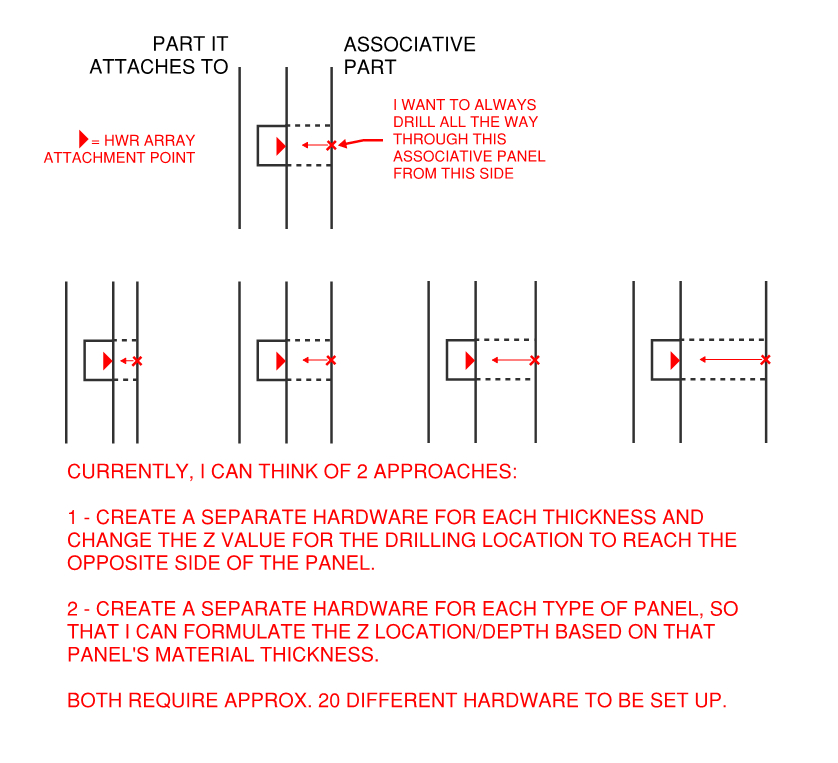 PART IT ATTACHES TO

ASSOCIATIVE PART

= HWR ARRAY ATTACHMENT POINT

I WANT TO ALWAYS DRILL ALL THE WAY THROUGH THIS ASSOCIATIVE PANEL FROM THIS SIDE

CURRENTLY, I CAN THINK OF 2 APPROACHES:

1 - CREATE A SEPARATE HARDWARE FOR EACH THICKNESS AND CHANGE THE Z VALUE FOR THE DRILLING LOCATION TO REACH THE OPPOSITE SIDE OF THE PANEL.

2 - CREATE A SEPARATE HARDWARE FOR EACH TYPE OF PANEL, SO THAT I CAN FORMULATE THE Z LOCATION/DEPTH BASED ON THAT PANEL'S MATERIAL THICKNESS.

BOTH REQUIRE APPROX. 20 DIFFERENT HARDWARE TO BE SET UP.