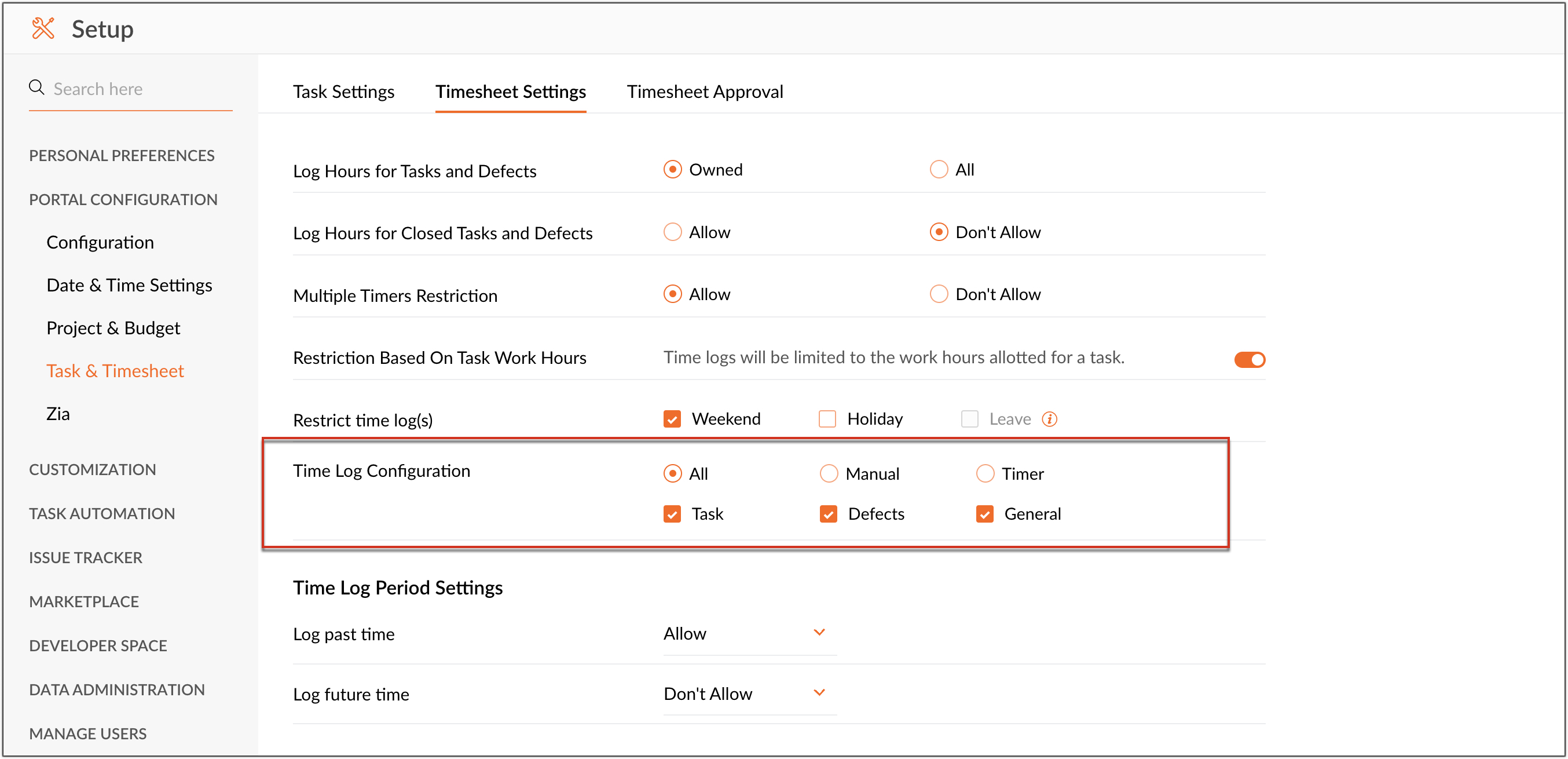 Setup

Search here

PERSONAL PREFERENCES

PORTAL CONFIGURATION

Configuration

Date & Time Settings

Project & Budget

Task & Timesheet

Zia

CUSTOMIZATION

TASK AUTOMATION

ISSUE TRACKER

MARKETPLACE

DEVELOPER SPACE

DATA ADMINISTRATION

MANAGE USERS

Task Settings Timesheet Settings Timesheet Approval

Log Hours for Tasks and Defects Owned All

Log Hours for Closed Tasks and Defects Allow Don't Allow

Multiple Timers Restriction Allow Don't Allow

Restriction Based On Task Work Hours Time logs will be limited to the work hours allotted for a task.

Restrict time log(s) Weekend Holiday Leave

Time Log Configuration All Manual Timer
Task Defects General

Time Log Period Settings

Log past time Allow

Log future time Don't Allow